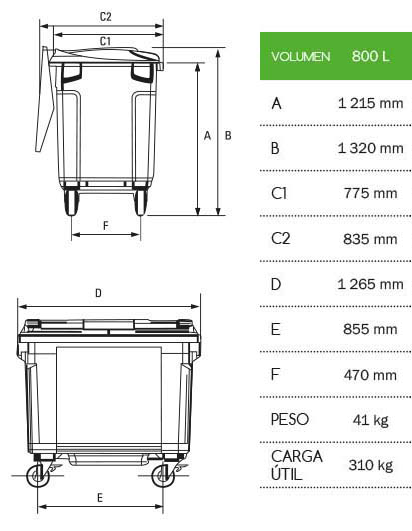 C2
C1
A
B
F
D
E

| VOLUMEN | 800 L |
|---|---|
| A | 1 215 mm |
| B | 1 320 mm |
| C1 | 775 mm |
| C2 | 835 mm |
| D | 1 265 mm |
| E | 855 mm |
| F | 470 mm |
| PESO | 41 kg |
| CARGA ÚTIL | 310 kg |